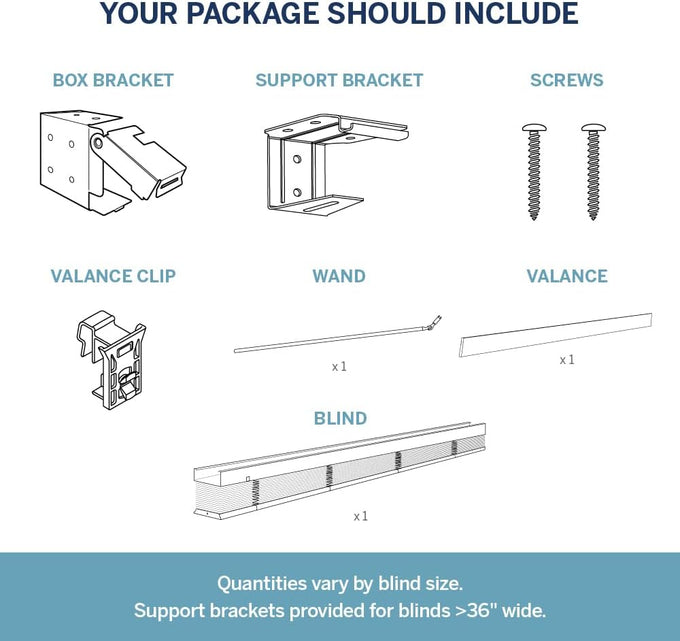 YOUR PACKAGE SHOULD INCLUDE

BOX BRACKET

SUPPORT BRACKET

SCREWS

VALANCE CLIP

WAND

x 1

VALANCE

x 1

BLIND

x 1

Quantities vary by blind size.
Support brackets provided for blinds >36" wide.