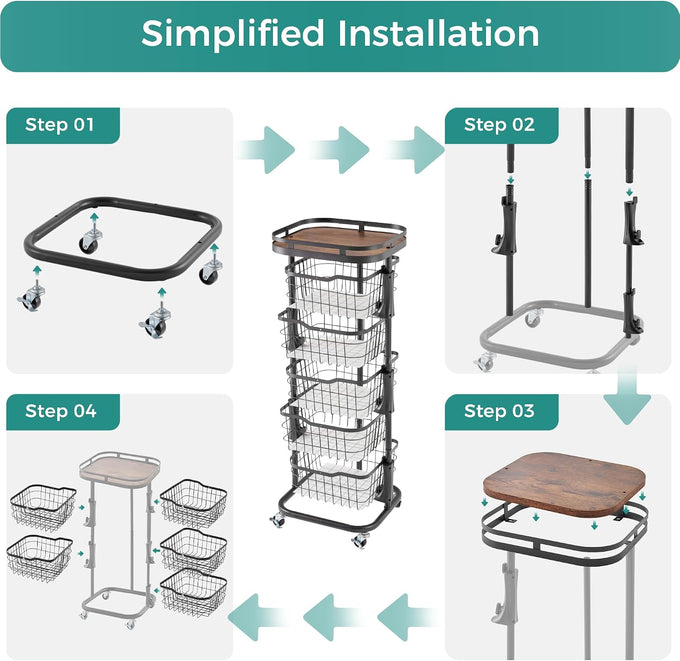 Simplified Installation

Step 01

Step 02

Step 03

Step 04