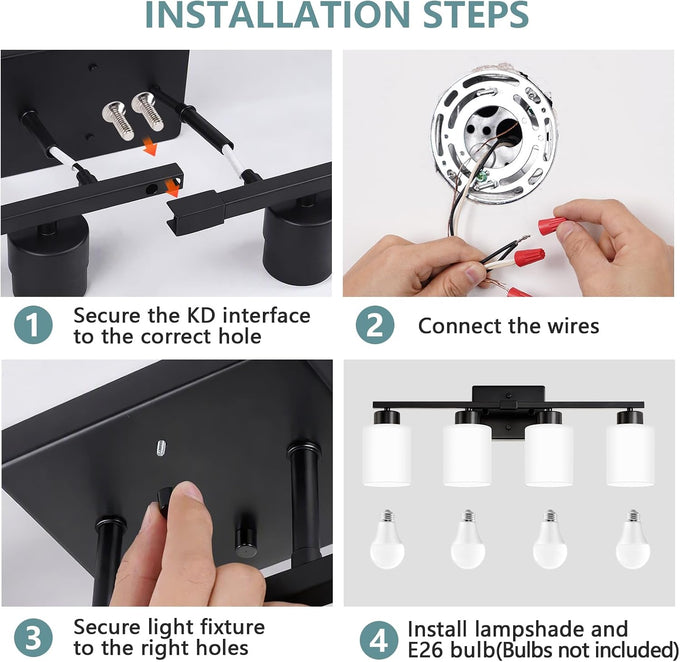 INSTALLATION STEPS

1 Secure the KD interface to the correct hole

2 Connect the wires

3 Secure light fixture to the right holes

4 Install lampshade and E26 bulb(Bulbs not included)