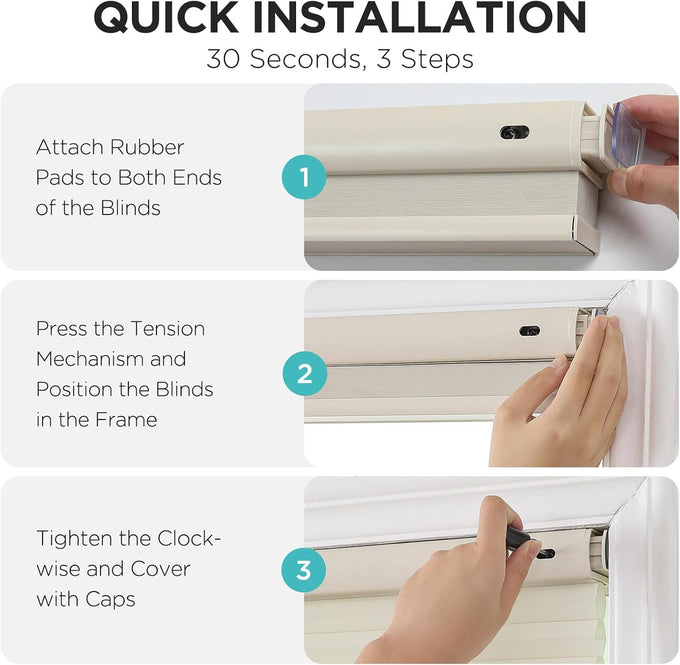 QUICK INSTALLATION
30 Seconds, 3 Steps

Attach Rubber Pads to Both Ends of the Blinds

1

Press the Tension Mechanism and Position the Blinds in the Frame

2

Tighten the Clockwise and Cover with Caps

3