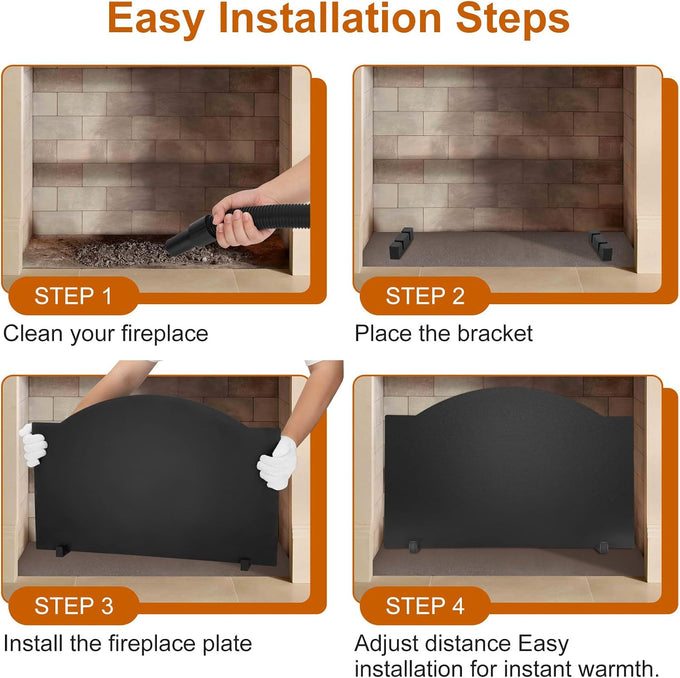 Easy Installation Steps

STEP 1

Clean your fireplace

STEP 2

Place the bracket

STEP 3

Install the fireplace plate

STEP 4

Adjust distance Easy installation for instant warmth.