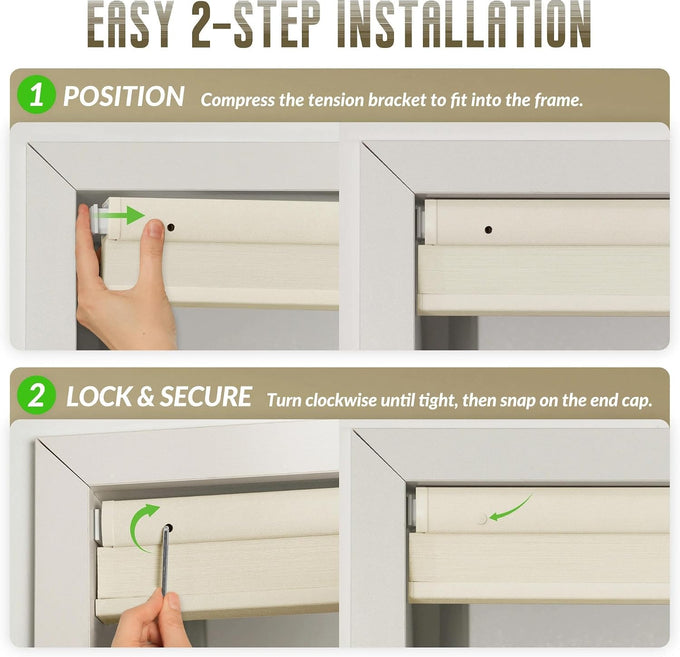 EASY 2-STEP INSTALLATION

1 POSITION Compress the tension bracket to fit into the frame.

2 LOCK & SECURE Turn clockwise until tight, then snap on the end cap.