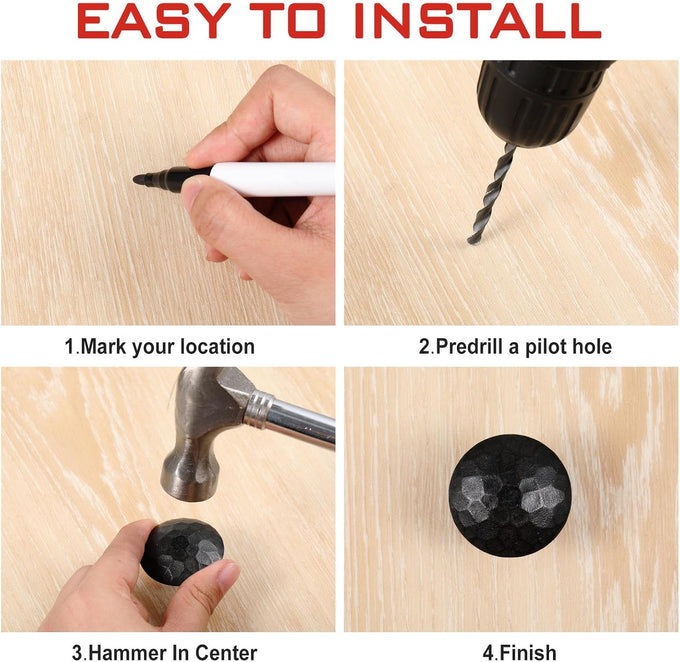 EASY TO INSTALL

1.Mark your location

2.Predrill a pilot hole

3.Hammer In Center

4.Finish