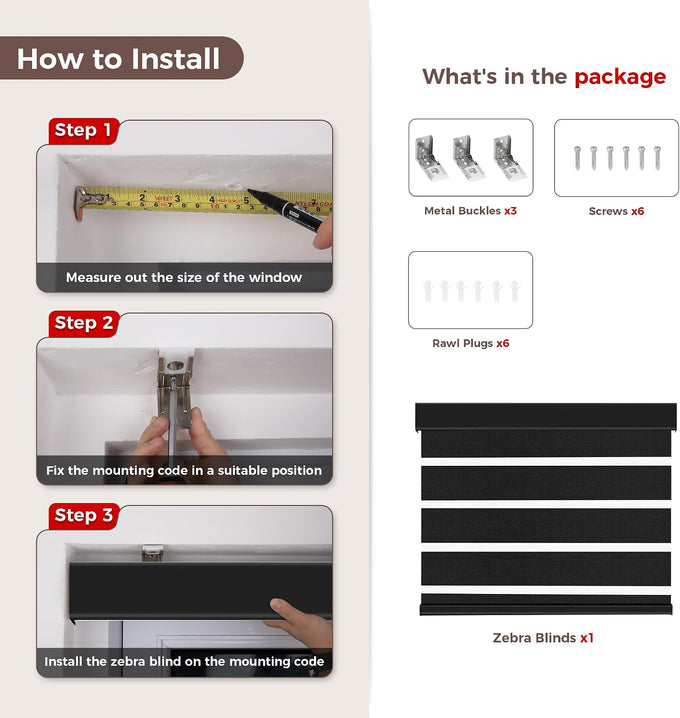 How to Install

Step 1

Measure out the size of the window

Step 2

Fix the mounting code in a suitable position

Step 3

Install the zebra blind on the mounting code

What's in the package

Metal Buckles x3

Screws x6

Rawl Plugs x6

Zebra Blinds x1