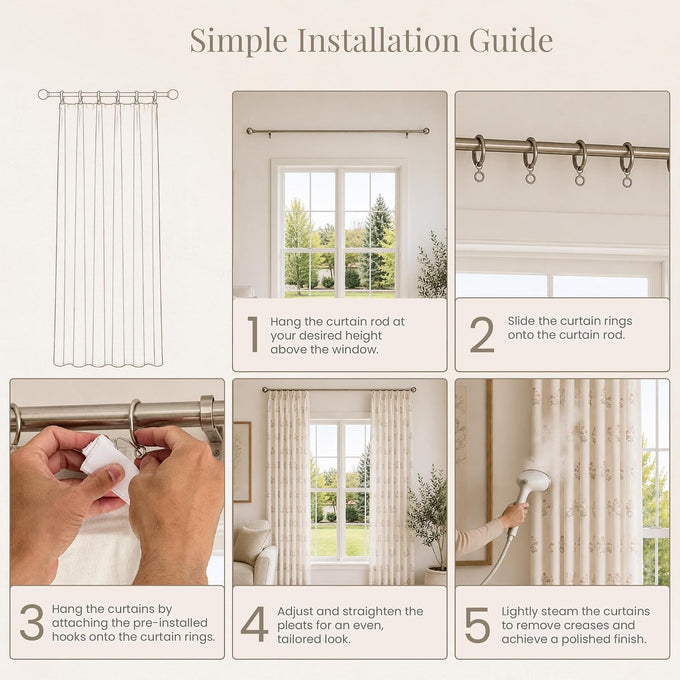 Simple Installation Guide

1 Hang the curtain rod at your desired height above the window.

2 Slide the curtain rings onto the curtain rod.

3 Hang the curtains by attaching the pre-installed hooks onto the curtain rings.

4 Adjust and straighten the pleats for an even, tailored look.

5 Lightly steam the curtains to remove creases and achieve a polished finish.