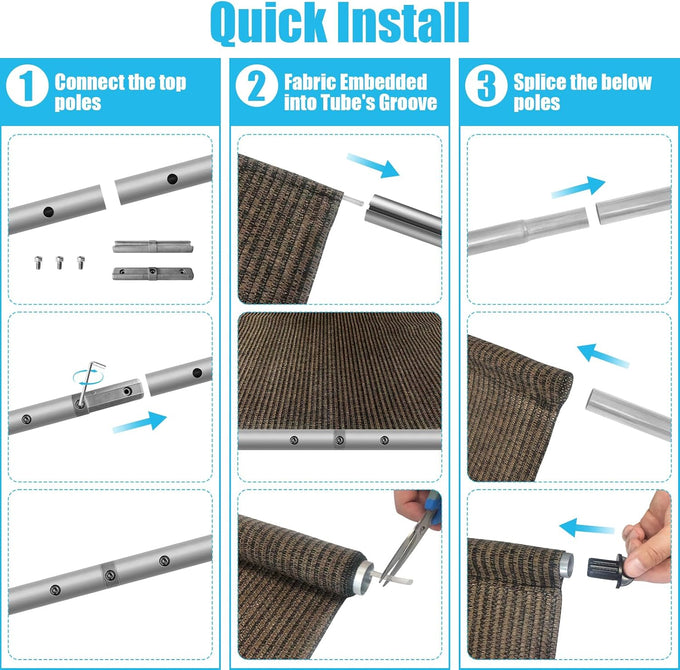 Quick Install

1 Connect the top poles

2 Fabric Embedded into Tube's Groove

3 Splice the below poles