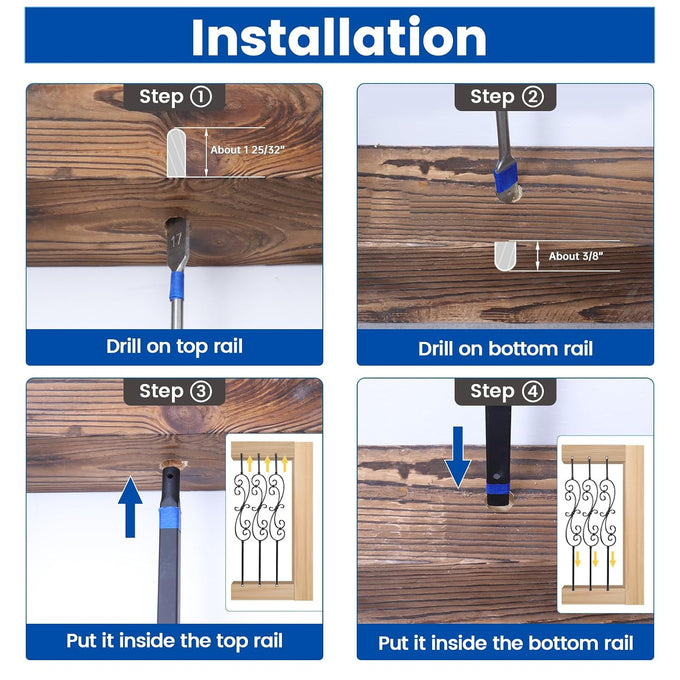 Installation

Step ①

About 1 25/32"

17

Drill on top rail

Step ②

About 3/8"

Drill on bottom rail

Step ③

Put it inside the top rail

Step ④

Put it inside the bottom rail