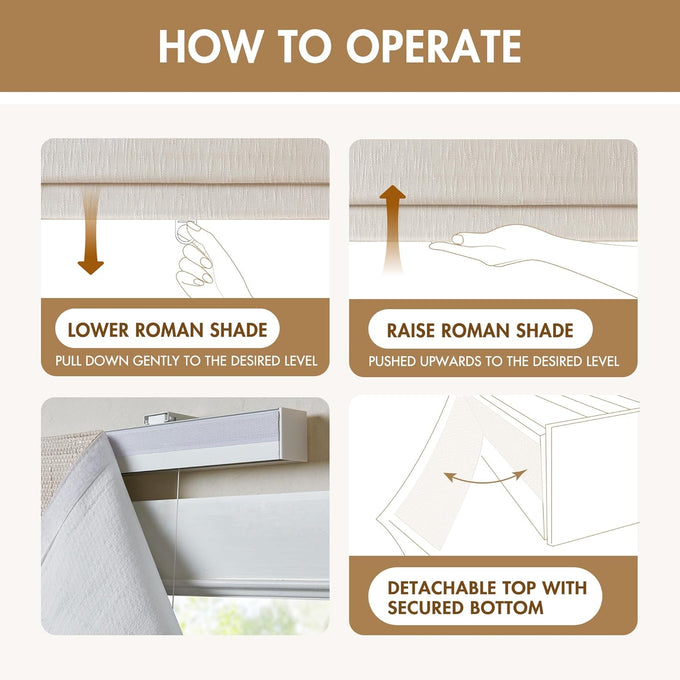 HOW TO OPERATE

LOWER ROMAN SHADE

PULL DOWN GENTLY TO THE DESIRED LEVEL

RAISE ROMAN SHADE

PUSHED UPWARDS TO THE DESIRED LEVEL

DETACHABLE TOP WITH SECURED BOTTOM