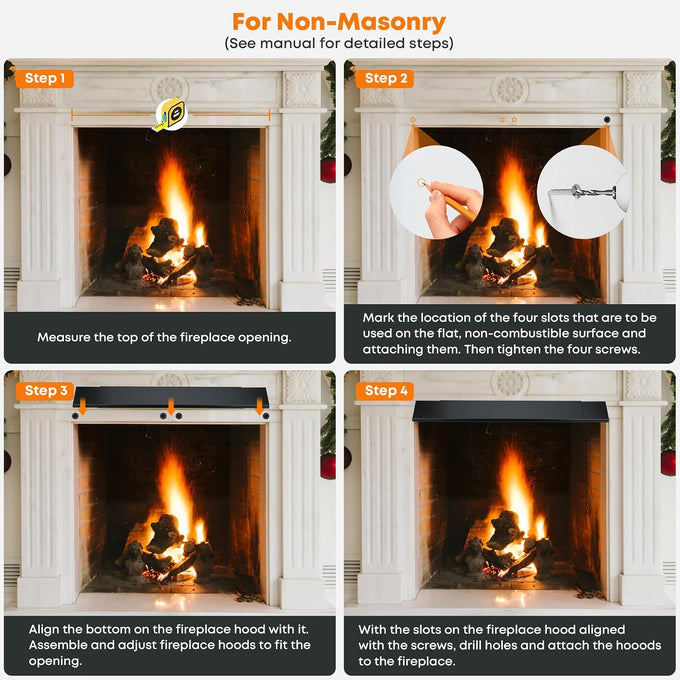 For Non-Masonry
(See manual for detailed steps)

Step 1

Measure the top of the fireplace opening.

Step 2

Mark the location of the four slots that are to be used on the flat, non-combustible surface and attaching them. Then tighten the four screws.

Step 3

Align the bottom on the fireplace hood with it. Assemble and adjust fireplace hoods to fit the opening.

Step 4

With the slots on the fireplace hood aligned with the screws, drill holes and attach the hooods to the fireplace.