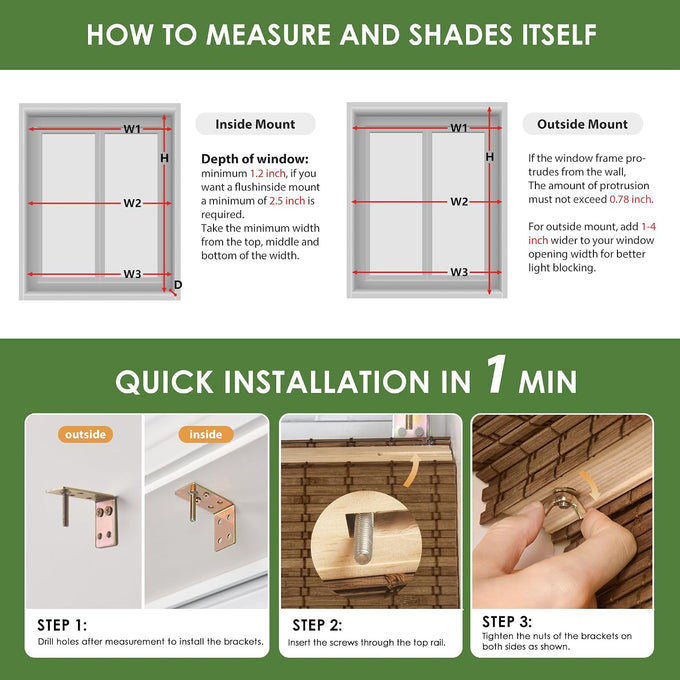 HOW TO MEASURE AND SHADES ITSELF

W1
H
W2
W3
D

Inside Mount

Depth of window:
minimum 1.2 inch, if you want a flushinside mount a minimum of 2.5 inch is required.
Take the minimum width from the top, middle and bottom of the width.

W1
H
W2
W3

Outside Mount

If the window frame protrudes from the wall, The amount of protrusion must not exceed 0.78 inch.

For outside mount, add 1-4 inch wider to your window opening width for better light blocking.

QUICK INSTALLATION IN 1 MIN

outside
inside

STEP 1:
Drill holes after measurement to install the brackets.

STEP 2:
Insert the screws through the top rail.

STEP 3:
Tighten the nuts of the brackets on both sides as shown.